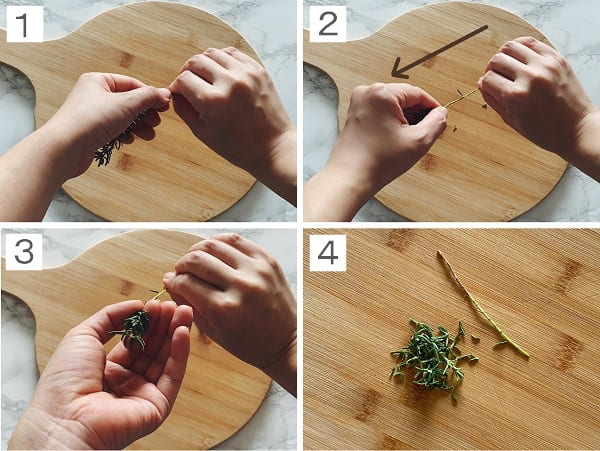 1

2

3

4